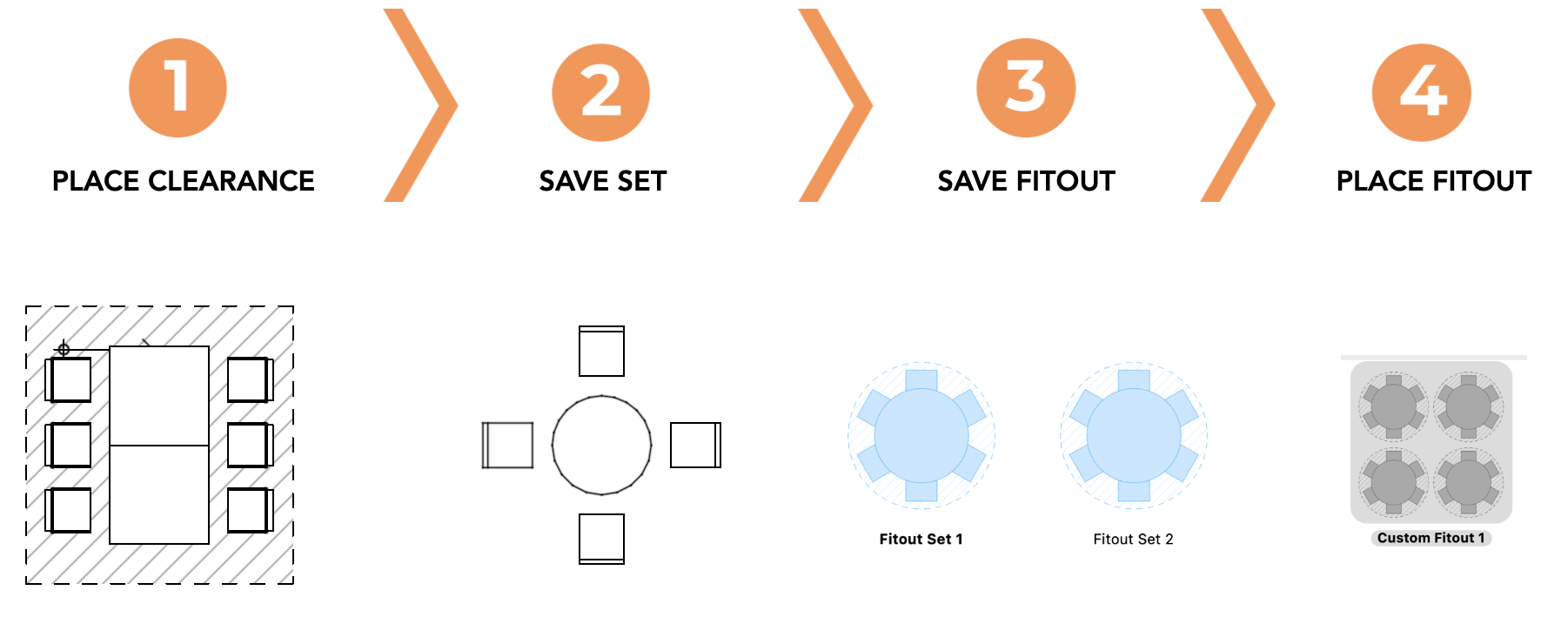 1
PLACE CLEARANCE

2
SAVE SET

3
SAVE FITOUT

4
PLACE FITOUT

Fitout Set 1

Fitout Set 2

Custom Fitout 1